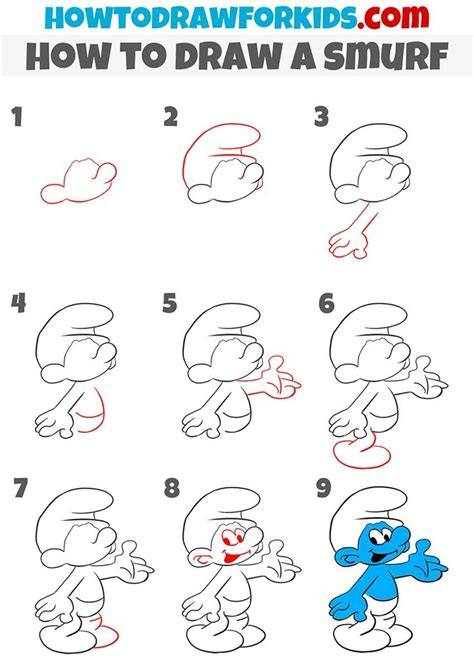 HOWTODRAWFORKIDS.com
HOW TO DRAW A SMURF

1

2

3

4

5

6

7

8

9