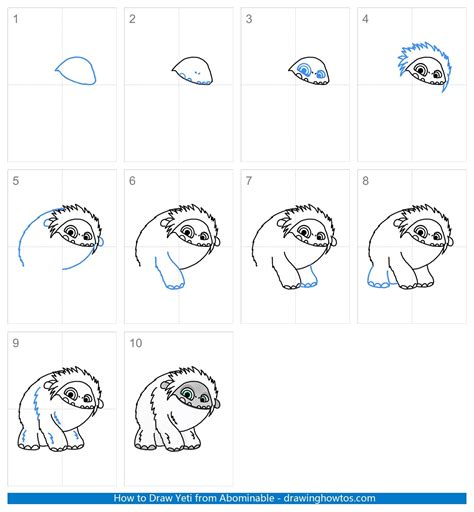 1

2

3

4

5

6

7

8

9

10

How to Draw Yeti from Abominable - drawinghowtos.com