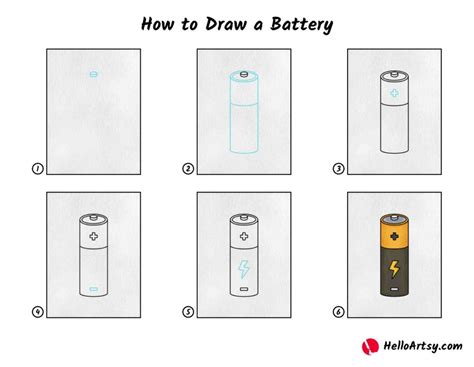 How to Draw a Battery

1

2

3

4

5

6

HelloArtsy.com