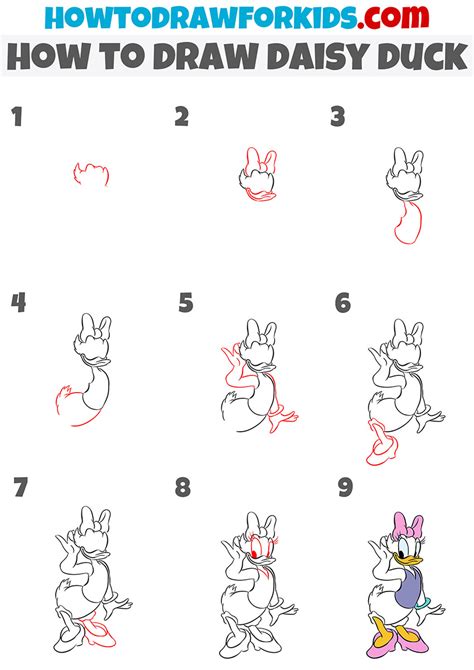 HOWTODRAWFORKIDS.com
HOW TO DRAW DAISY DUCK

1

2

3

4

5

6

7

8

9