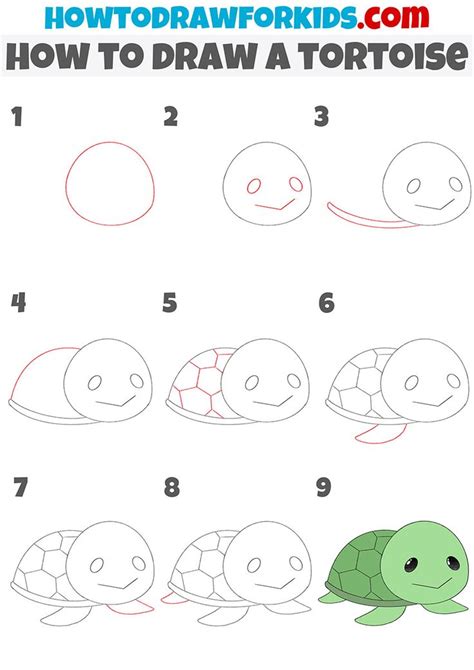 HOWTODRAWFORKIDS.com
HOW TO DRAW A TORTOISE

1

2

3

4

5

6

7

8

9