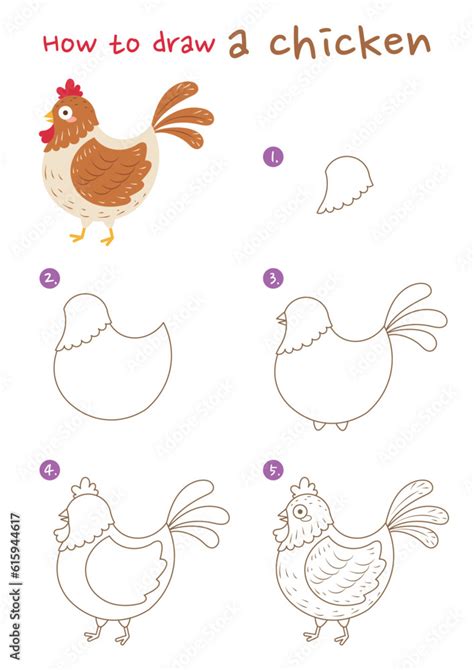 How to draw a chicken

1.

2.

3.

4.

5.

Adobe Stock | #615944617