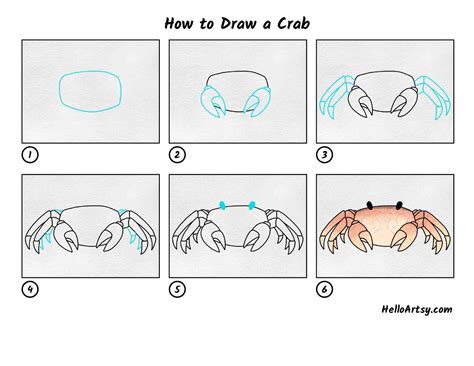 How to Draw a Crab

1

2

3

4

5

6

HelloArtsy.com