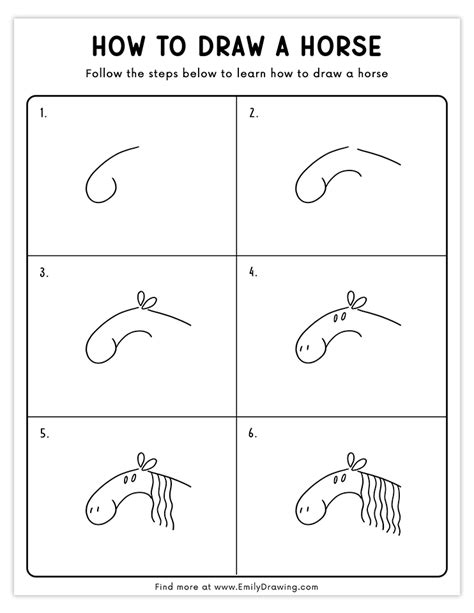 HOW TO DRAW A HORSE

Follow the steps below to learn how to draw a horse

1.

2.

3.

4.

5.

6.

Find more at www.EmilyDrawing.com