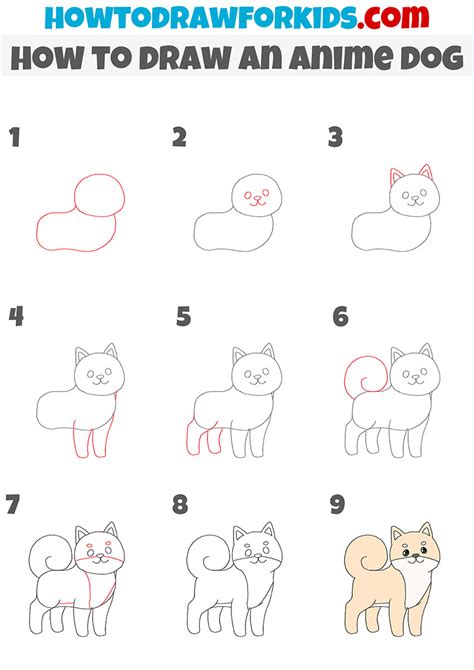 HOWTODRAWFORKIDS.com
HOW TO DRAW AN ANIME DOG

1

2

3

4

5

6

7

8

9