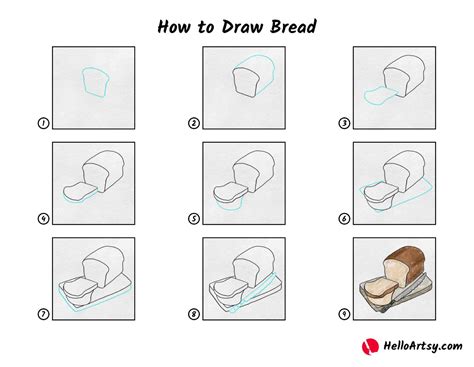 How to Draw Bread

1

2

3

4

5

6

7

8

9

HelloArtsy.com