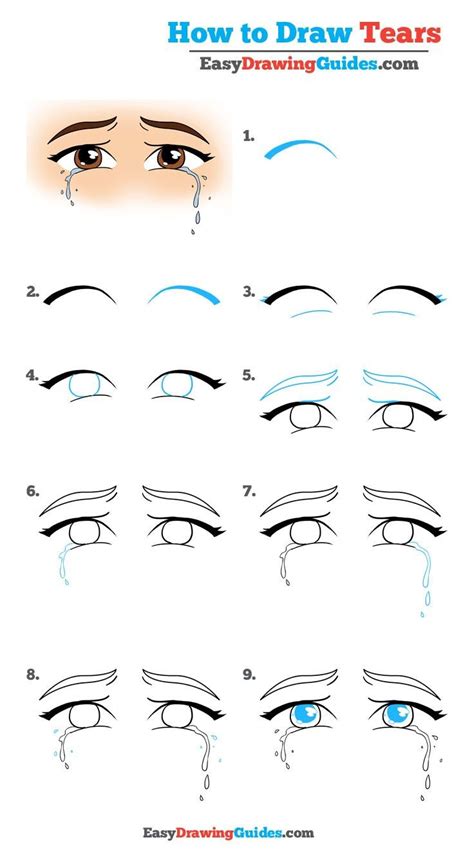 How to Draw Tears
EasyDrawingGuides.com

1.

2.

3.

4.

5.

6.

7.

8.

9.

EasyDrawingGuides.com