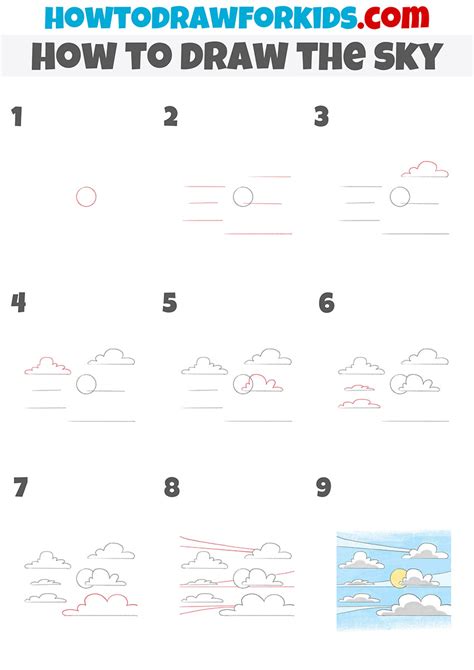 HOWTODRAWFORKIDS.com
HOW TO DRAW THE SKY

1
2
3
4
5
6
7
8
9