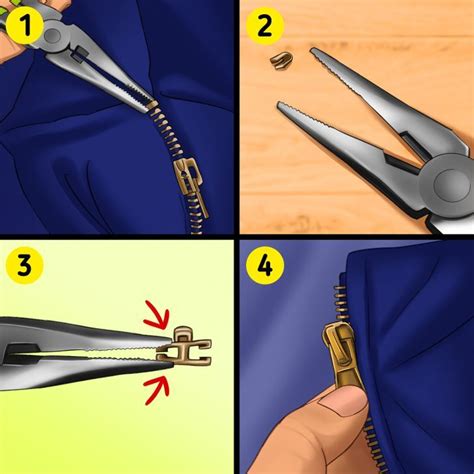 1
2
3
4