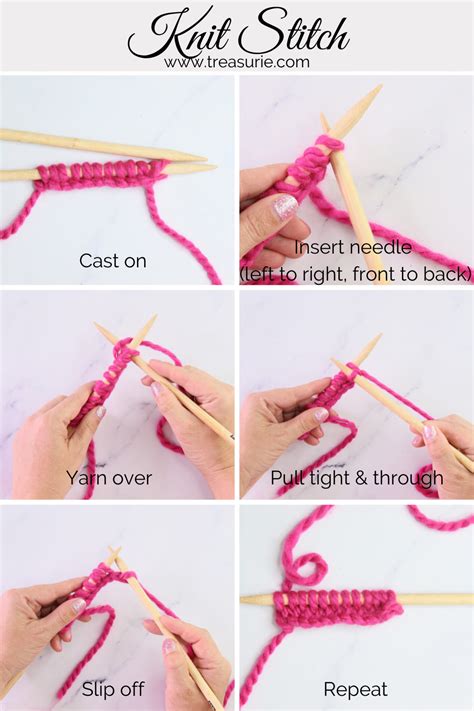 Knit Stitch
www.treasurie.com

Cast on

Insert needle (left to right, front to back)

Yarn over

Pull tight & through

Slip off

Repeat