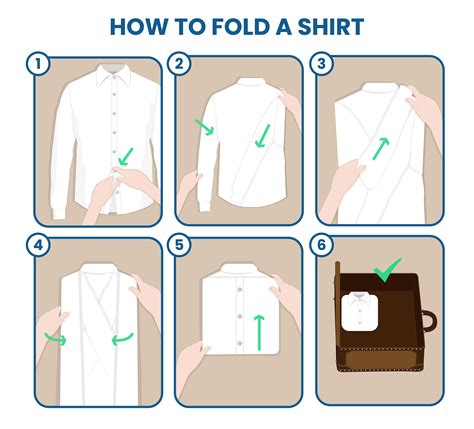 HOW TO FOLD A SHIRT

1

2

3

4

5

6