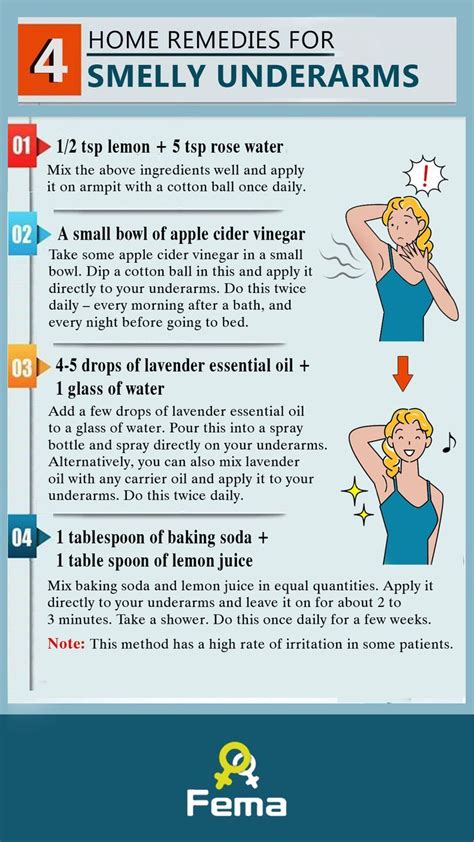 4 HOME REMEDIES FOR
SMELLY UNDERARMS

01 1/2 tsp lemon + 5 tsp rose water
Mix the above ingredients well and apply it on armpit with a cotton ball once daily.

!

02 A small bowl of apple cider vinegar
Take some apple cider vinegar in a small bowl. Dip a cotton ball in this and apply it directly to your underarms. Do this twice daily – every morning after a bath, and every night before going to bed.

03 4-5 drops of lavender essential oil + 1 glass of water
Add a few drops of lavender essential oil to a glass of water. Pour this into a spray bottle and spray directly on your underarms. Alternatively, you can also mix lavender oil with any carrier oil and apply it to your underarms. Do this twice daily.

04 1 tablespoon of baking soda + 1 table spoon of lemon juice
Mix baking soda and lemon juice in equal quantities. Apply it directly to your underarms and leave it on for about 2 to 3 minutes. Take a shower. Do this once daily for a few weeks.

Note: This method has a high rate of irritation in some patients.

Fema