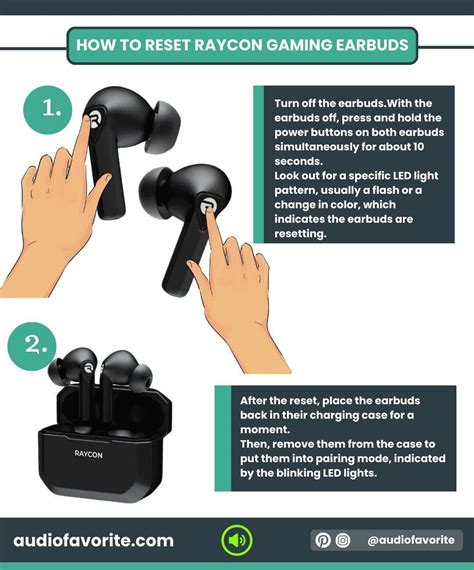 HOW TO RESET RAYCON GAMING EARBUDS

1.

Turn off the earbuds.With the earbuds off, press and hold the power buttons on both earbuds simultaneously for about 10 seconds.
Look out for a specific LED light pattern, usually a flash or a change in color, which indicates the earbuds are resetting.

2.

RAYCON

After the reset, place the earbuds back in their charging case for a moment.
Then, remove them from the case to put them into pairing mode, indicated by the blinking LED lights.

audiofavorite.com

@audiofavorite