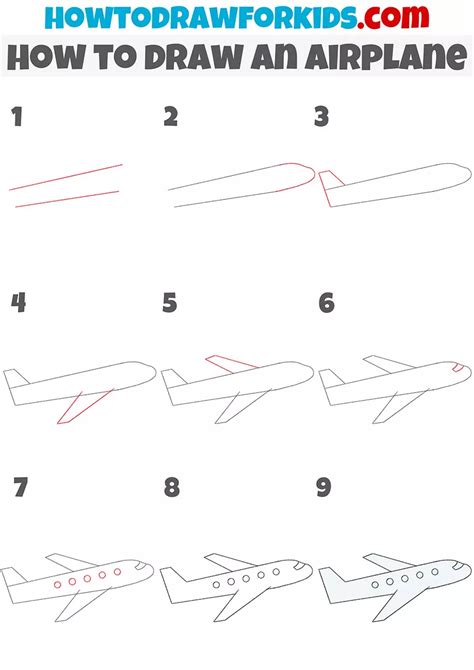 HOWTODRAWFORKIDS.com
HOW TO DRAW AN AIRPLANE

1

2

3

4

5

6

7

8

9