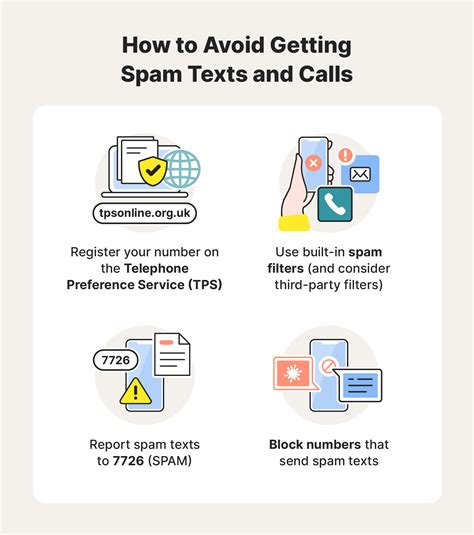 How to Avoid Getting Spam Texts and Calls

tpsonline.org.uk

Register your number on the Telephone Preference Service (TPS)

Use built-in spam filters (and consider third-party filters)

7726

Report spam texts to 7726 (SPAM)

Block numbers that send spam texts