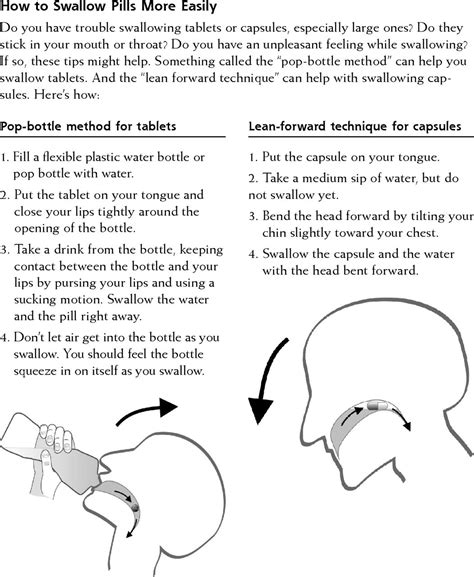 How to Swallow Pills More Easily

Do you have trouble swallowing tablets or capsules, especially large ones? Do they stick in your mouth or throat? Do you have an unpleasant feeling while swallowing? If so, these tips might help. Something called the "pop-bottle method" can help you swallow tablets. And the "lean forward technique" can help with swallowing capsules. Here's how:

Pop-bottle method for tablets

1. Fill a flexible plastic water bottle or pop bottle with water.

2. Put the tablet on your tongue and close your lips tightly around the opening of the bottle.

3. Take a drink from the bottle, keeping contact between the bottle and your lips by pursing your lips and using a sucking motion. Swallow the water and the pill right away.

4. Don't let air get into the bottle as you swallow. You should feel the bottle squeeze in on itself as you swallow.

Lean-forward technique for capsules

1. Put the capsule on your tongue.

2. Take a medium sip of water, but do not swallow yet.

3. Bend the head forward by tilting your chin slightly toward your chest.

4. Swallow the capsule and the water with the head bent forward.