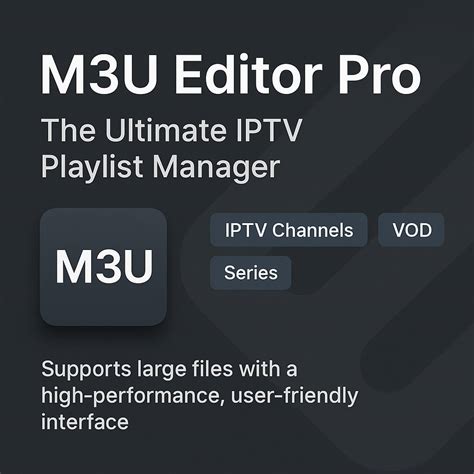 M3U Editor Pro

The Ultimate IPTV Playlist Manager

M3U

IPTV Channels

VOD

Series

Supports large files with a high-performance, user-friendly interface