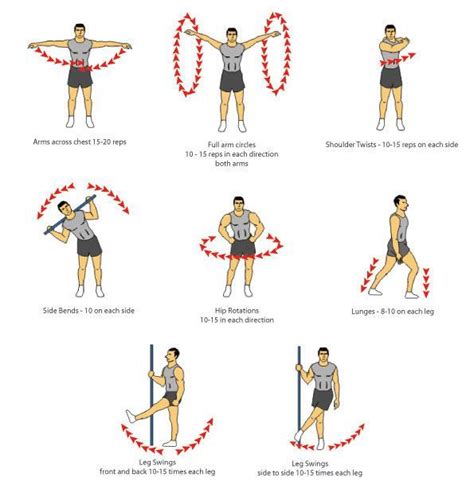 Arms across chest 15-20 reps

Full arm circles
10 - 15 reps in each direction
both arms

Shoulder Twists - 10-15 reps on each side

Side Bends - 10 on each side

Hip Rotations
10-15 in each direction

Lunges - 8-10 on each leg

Leg Swings
front and back 10-15 times each leg

Leg Swings
side to side 10-15 times each leg