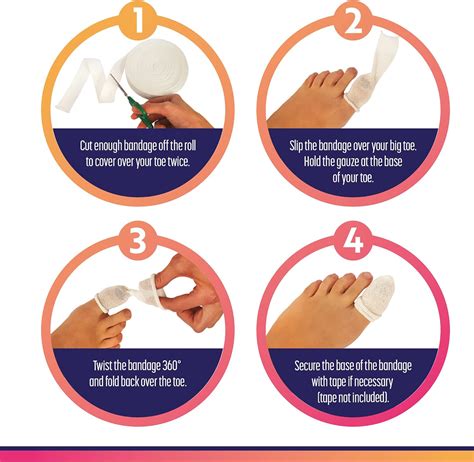 1

Cut enough bandage off the roll to cover over your toe twice.

2

Slip the bandage over your big toe. Hold the gauze at the base of your toe.

3

Twist the bandage 360° and fold back over the toe.

4

Secure the base of the bandage with tape if necessary (tape not included).