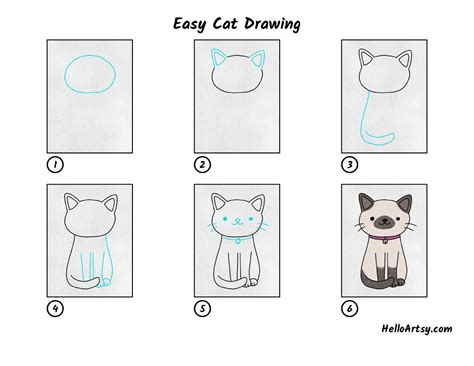 Easy Cat Drawing

1

2

3

4

5

6

HelloArtsy.com