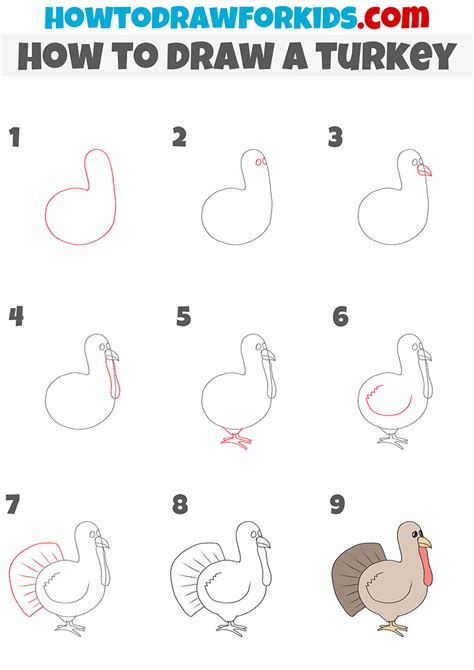 HOWTODRAWFORKIDS.com
HOW TO DRAW A TURKEY

1

2

3

4

5

6

7

8

9