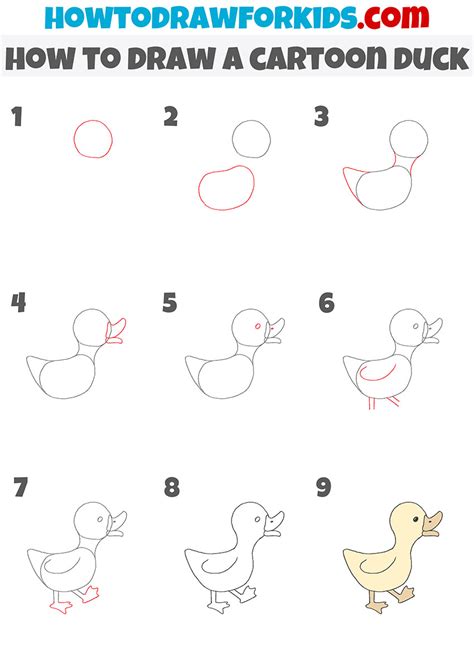 HOWTODRAWFORKIDS.com
HOW TO DRAW A CARTOON DUCK

1

2

3

4

5

6

7

8

9