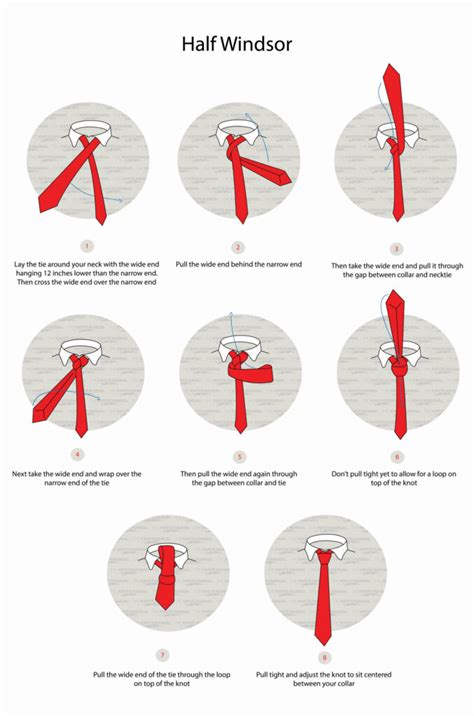 Half Windsor

1
Lay the tie around your neck with the wide end hanging 12 inches lower than the narrow end. Then cross the wide end over the narrow end

2
Pull the wide end behind the narrow end

3
Then take the wide end and pull it through the gap between collar and necktie

4
Next take the wide end and wrap over the narrow end of the tie

5
Then pull the wide end again through the gap between collar and tie

6
Don't pull tight yet to allow for a loop on top of the knot

7
Pull the wide end of the tie through the loop on top of the knot

8
Pull tight and adjust the knot to sit centered between your collar