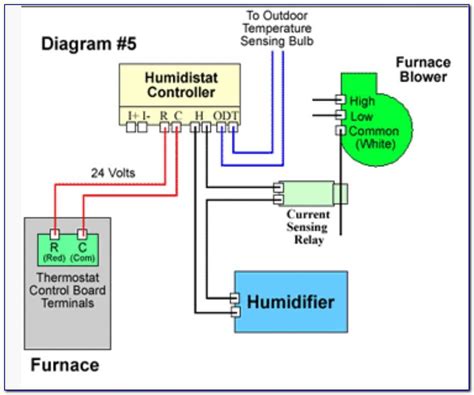 Diagram #5

To Outdoor Temperature Sensing Bulb

Humidistat Controller

I+ I- R C H ODT

Furnace Blower

High
Low
Common (White)

24 Volts

Current Sensing Relay

R (Red) C (Com)

Thermostat Control Board Terminals

Humidifier

Furnace