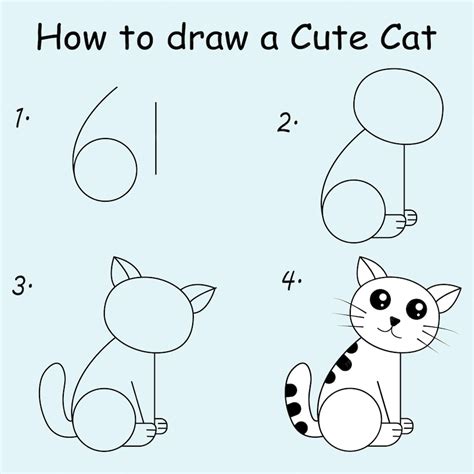 How to draw a Cute Cat

1.

2.

3.

4.