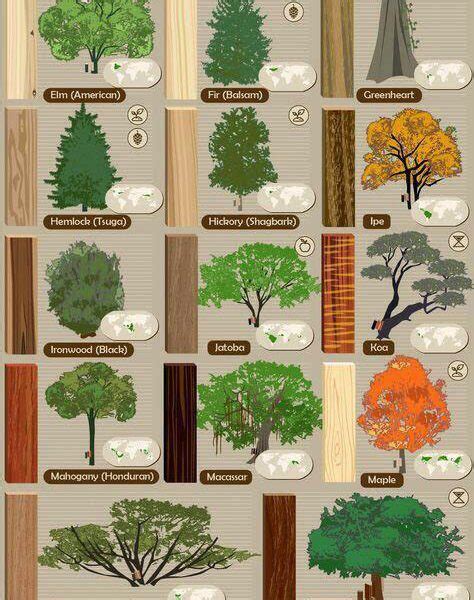 Elm (American)

Fir (Balsam)

Greenheart

Hemlock (Tsuga)

Hickory (Shagbark)

Ipe

Ironwood (Black)

Jatoba

Koa

Mahogany (Honduran)

Macassar

Maple