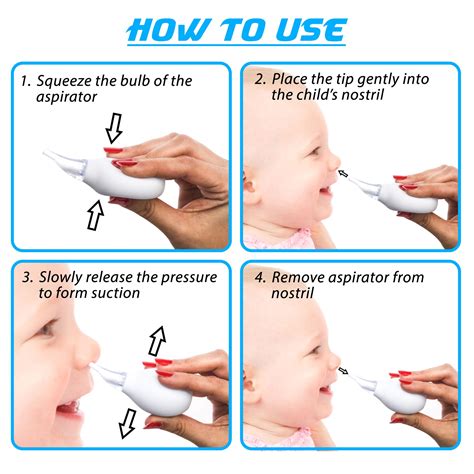 HOW TO USE

1. Squeeze the bulb of the aspirator

2. Place the tip gently into the child's nostril

3. Slowly release the pressure to form suction

4. Remove aspirator from nostril