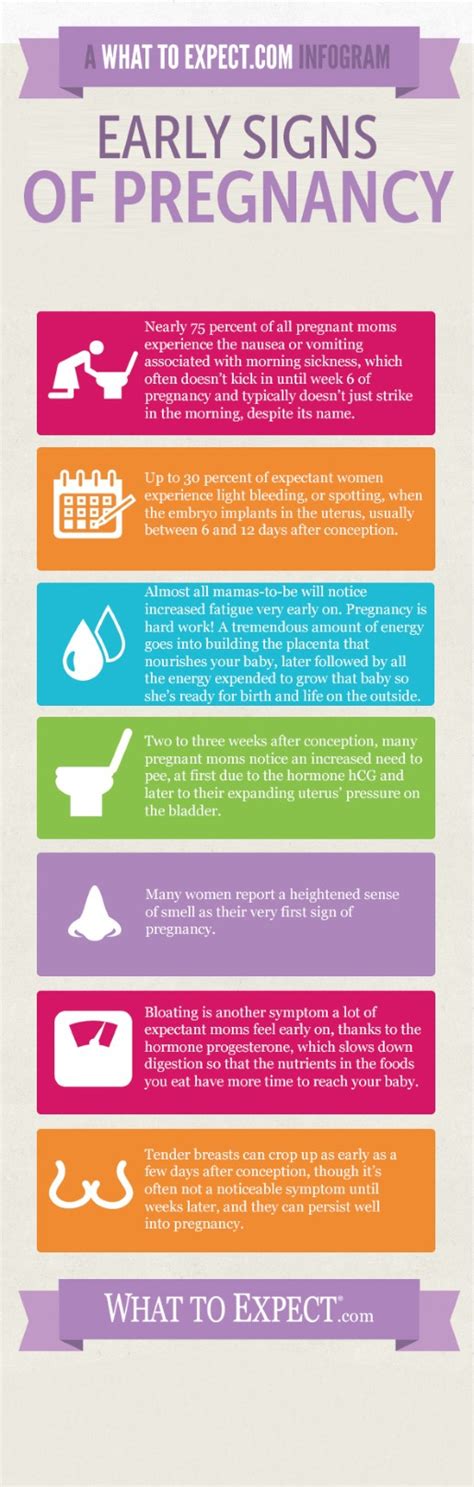 A WHAT TO EXPECT.COM INFOGRAM

EARLY SIGNS OF PREGNANCY

Nearly 75 percent of all pregnant moms experience the nausea or vomiting associated with morning sickness, which often doesn't kick in until week 6 of pregnancy and typically doesn't just strike in the morning, despite its name.

Up to 30 percent of expectant women experience light bleeding, or spotting, when the embryo implants in the uterus, usually between 6 and 12 days after conception.

Almost all mamas-to-be will notice increased fatigue very early on. Pregnancy is hard work! A tremendous amount of energy goes into building the placenta that nourishes your baby, later followed by all the energy expended to grow that baby so she's ready for birth and life on the outside.

Two to three weeks after conception, many pregnant moms notice an increased need to pee, at first due to the hormone hCG and later to their expanding uterus' pressure on the bladder.

Many women report a heightened sense of smell as their very first sign of pregnancy.

Bloating is another symptom a lot of expectant moms feel early on, thanks to the hormone progesterone, which slows down digestion so that the nutrients in the foods you eat have more time to reach your baby.

Tender breasts can crop up as early as a few days after conception, though it's often not a noticeable symptom until weeks later, and they can persist well into pregnancy.

WHAT TO EXPECT.com