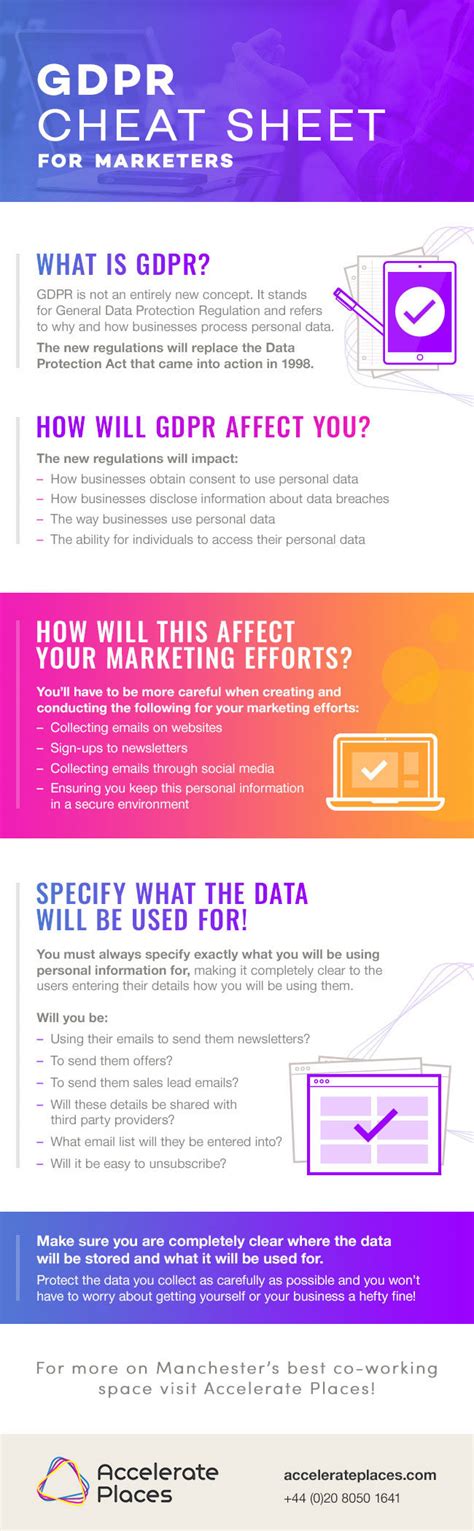 GDPR CHEAT SHEET FOR MARKETERS

WHAT IS GDPR?

GDPR is not an entirely new concept. It stands for General Data Protection Regulation and refers to why and how businesses process personal data.

The new regulations will replace the Data Protection Act that came into action in 1998.

HOW WILL GDPR AFFECT YOU?

The new regulations will impact:
– How businesses obtain consent to use personal data
– How businesses disclose information about data breaches
– The way businesses use personal data
– The ability for individuals to access their personal data

HOW WILL THIS AFFECT YOUR MARKETING EFFORTS?

You'll have to be more careful when creating and conducting the following for your marketing efforts:
– Collecting emails on websites
– Sign-ups to newsletters
– Collecting emails through social media
– Ensuring you keep this personal information in a secure environment

SPECIFY WHAT THE DATA WILL BE USED FOR!

You must always specify exactly what you will be using personal information for, making it completely clear to the users entering their details how you will be using them.

Will you be:
– Using their emails to send them newsletters?
– To send them offers?
– To send them sales lead emails?
– Will these details be shared with third party providers?
– What email list will they be entered into?
– Will it be easy to unsubscribe?

Make sure you are completely clear where the data will be stored and what it will be used for.

Protect the data you collect as carefully as possible and you won't have to worry about getting yourself or your business a hefty fine!

For more on Manchester's best co-working space visit Accelerate Places!

Accelerate Places

accelerateplaces.com
+44 (0)20 8050 1641