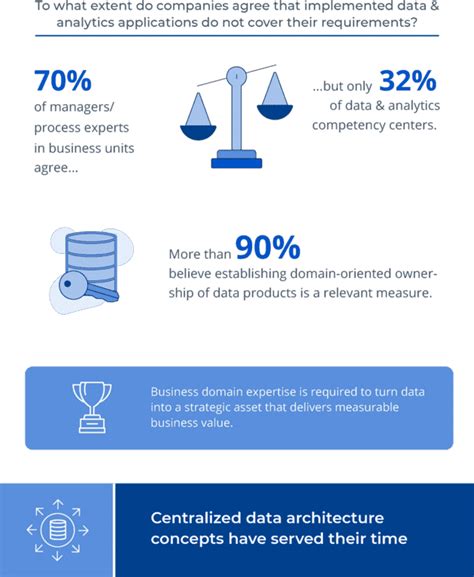 To what extent do companies agree that implemented data & analytics applications do not cover their requirements?

70%
of managers/ process experts in business units agree...

...but only 32%
of data & analytics competency centers.

More than 90%
believe establishing domain-oriented ownership of data products is a relevant measure.

Business domain expertise is required to turn data into a strategic asset that delivers measurable business value.

Centralized data architecture concepts have served their time