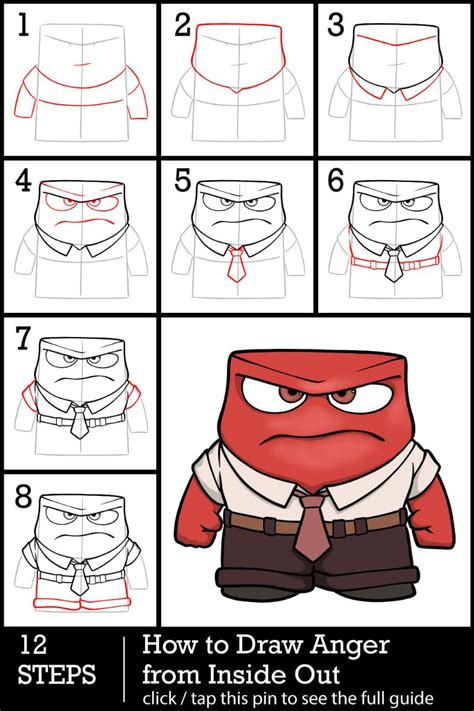 1
2
3
4
5
6
7
8

12 STEPS

How to Draw Anger from Inside Out
click / tap this pin to see the full guide