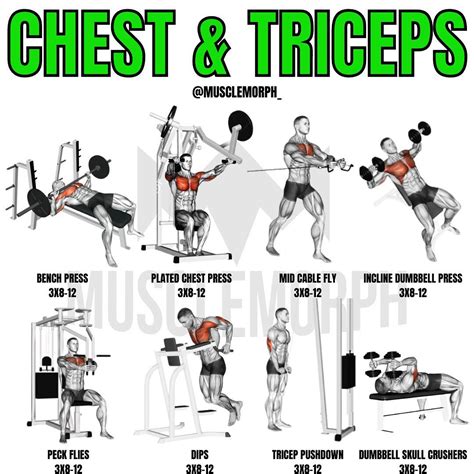 CHEST & TRICEPS

@MUSCLEMORPH_

MUSCLEMORPH

BENCH PRESS
3X8-12

PLATED CHEST PRESS
3X8-12

MID CABLE FLY
3X8-12

INCLINE DUMBBELL PRESS
3X8-12

PECK FLIES
3X8-12

DIPS
3X8-12

TRICEP PUSHDOWN
3X8-12

DUMBBELL SKULL CRUSHERS
3X8-12