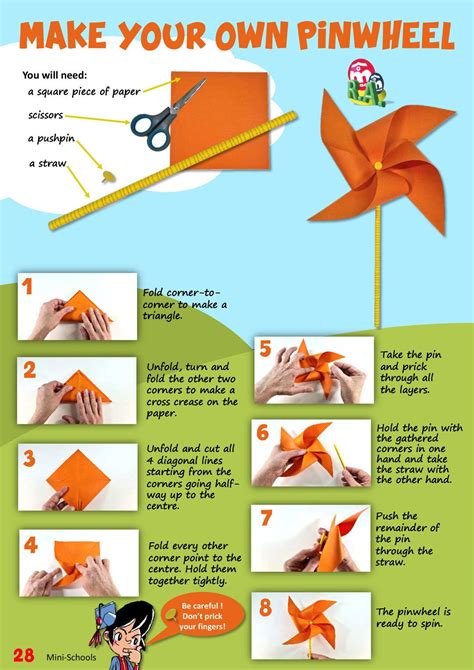 MAKE YOUR OWN PiNWHEEL

You will need:
a square piece of paper
scissors
a pushpin
a straw

1
Fold corner-to-corner to make a triangle.

2
Unfold, turn and fold the other two corners to make a cross crease on the paper.

3
Unfold and cut all 4 diagonal lines starting from the corners going half-way up to the centre.

4
Fold every other corner point to the centre. Hold them together tightly.

5
Take the pin and prick through all the layers.

6
Hold the pin with the gathered corners in one hand and take the straw with the other hand.

7
Push the remainder of the pin through the straw.

8
The pinwheel is ready to spin.

Be careful ! Don't prick your fingers!

28 Mini-Schools