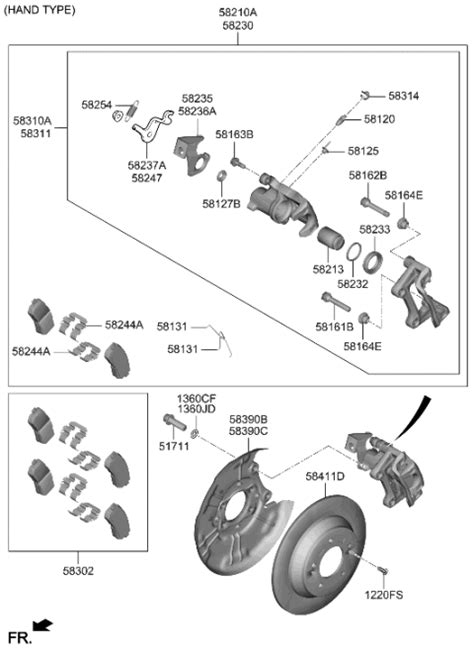 (HAND TYPE)

58210A
58230

58310A
58311

58254

58235
58236A

58237A
58247

58163B

58127B

58314

58120

58125

58162B

58164E

58233

58213

58232

58161B

58164E

58244A

58244A

58131

58131

1360CF
1360JD

51711

58390B
58390C

58411D

1220FS

58302

FR.