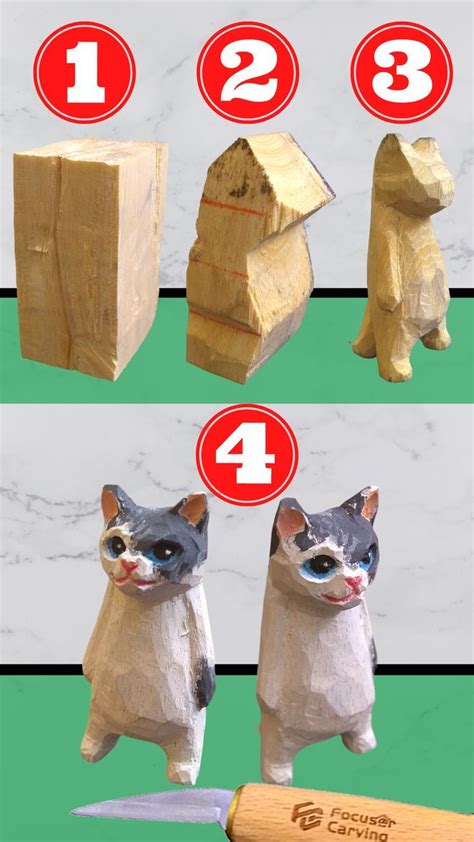 1
2
3
4
Focuser Carving