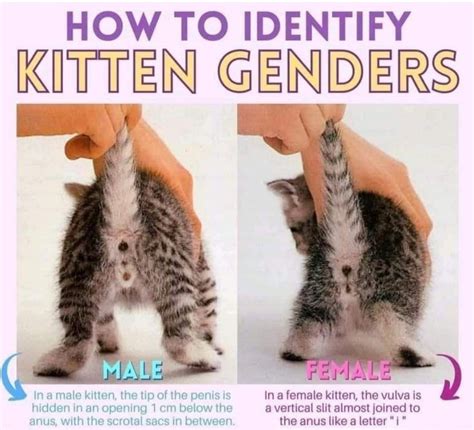 HOW TO IDENTIFY
KITTEN GENDERS

MALE

In a male kitten, the tip of the penis is hidden in an opening 1 cm below the anus, with the scrotal sacs in between.

FEMALE

In a female kitten, the vulva is a vertical slit almost joined to the anus like a letter "i"