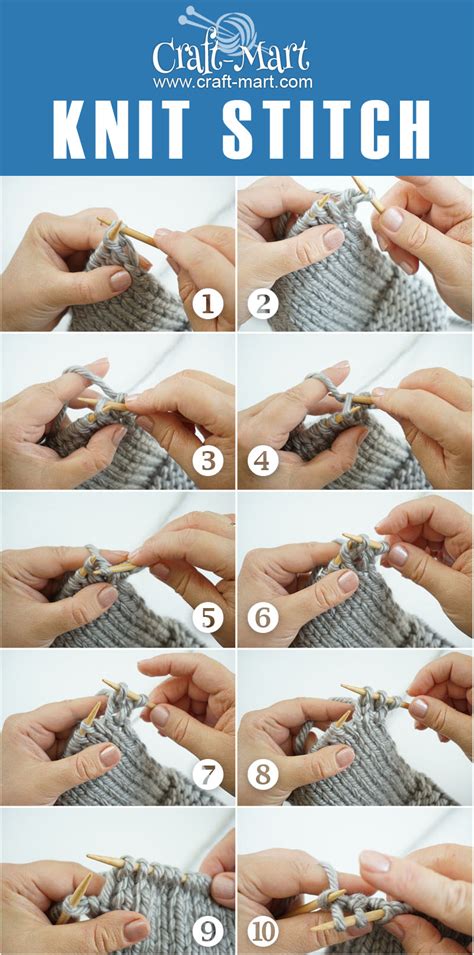 Craft-Mart
www.craft-mart.com
KNIT STITCH

1
2
3
4
5
6
7
8
9
10