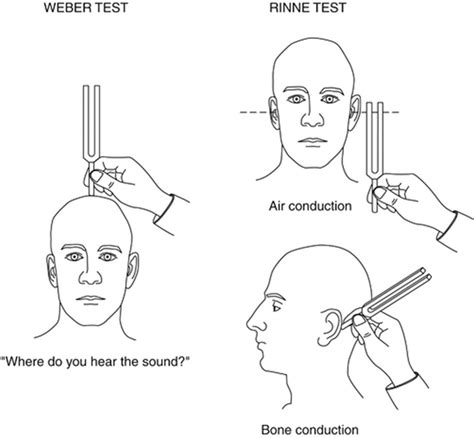 WEBER TEST

"Where do you hear the sound?"

RINNE TEST

Air conduction

Bone conduction