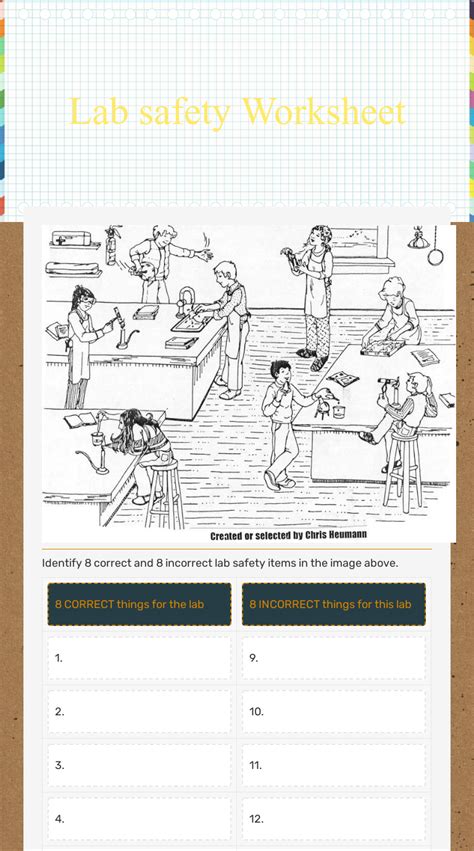 Lab safety Worksheet

Created or selected by Chris Heumann

Identify 8 correct and 8 incorrect lab safety items in the image above.

| 8 CORRECT things for the lab | 8 INCORRECT things for this lab |
|---|---|
| 1. | 9. |
| 2. | 10. |
| 3. | 11. |
| 4. | 12. |