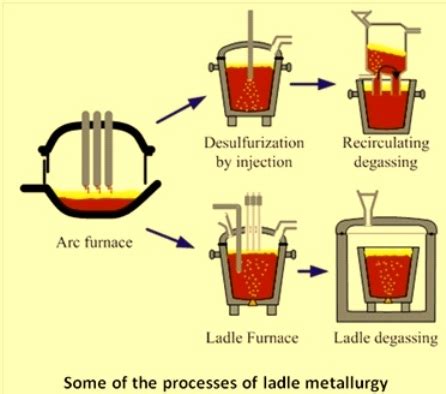 Desulfurization by injection

Recirculating degassing

Arc furnace

Ladle Furnace

Ladle degassing

Some of the processes of ladle metallurgy