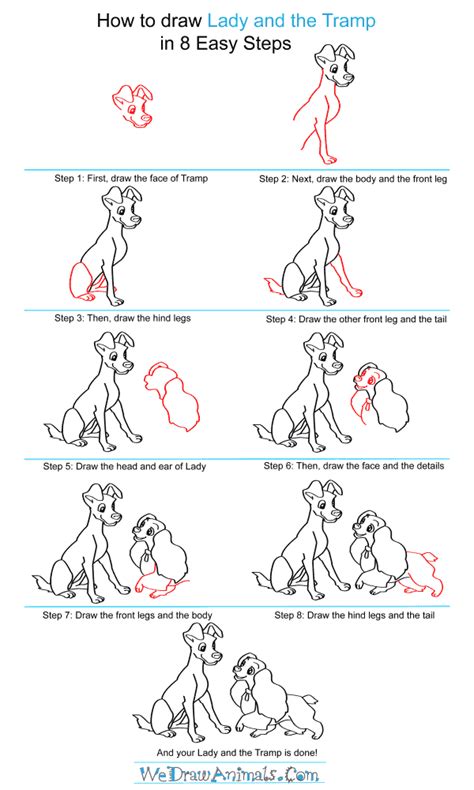 How to draw Lady and the Tramp in 8 Easy Steps

Step 1: First, draw the face of Tramp

Step 2: Next, draw the body and the front leg

Step 3: Then, draw the hind legs

Step 4: Draw the other front leg and the tail

Step 5: Draw the head and ear of Lady

Step 6: Then, draw the face and the details

Step 7: Draw the front legs and the body

Step 8: Draw the hind legs and the tail

And your Lady and the Tramp is done!

WeDrawAnimals.Com