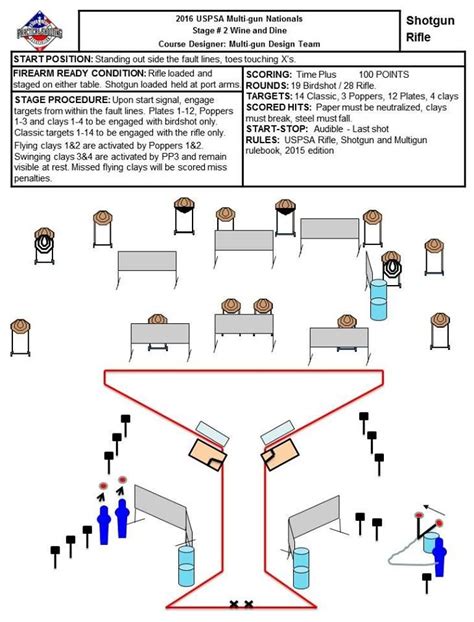 2016 USPSA Multi-gun Nationals
Stage # 2 Wine and Dine
Course Designer: Multi-gun Design Team

Shotgun
Rifle

START POSITION: Standing out side the fault lines, toes touching X's.

FIREARM READY CONDITION: Rifle loaded and staged on either table. Shotgun loaded held at port arms.

STAGE PROCEDURE: Upon start signal, engage targets from within the fault lines. Plates 1-12, Poppers 1-3 and clays 1-4 to be engaged with birdshot only. Classic targets 1-14 to be engaged with the rifle only.

Flying clays 1&2 are activated by Poppers 1&2. Swinging clays 3&4 are activated by PP3 and remain visible at rest. Missed flying clays will be scored miss penalties.

SCORING: Time Plus 100 POINTS
ROUNDS: 19 Birdshot / 28 Rifle.
TARGETS: 14 Classic, 3 Poppers, 12 Plates, 4 clays
SCORED HITS: Paper must be neutralized, clays must break, steel must fall.
START-STOP: Audible - Last shot
RULES: USPSA Rifle, Shotgun and Multigun rulebook, 2015 edition