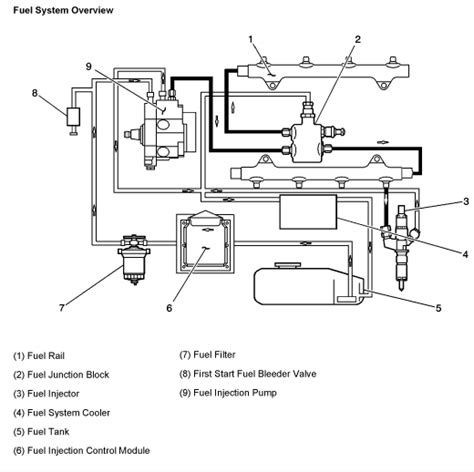 Fuel System Overview

1
2
9
8
3
4
7
6
5

(1) Fuel Rail
(2) Fuel Junction Block
(3) Fuel Injector
(4) Fuel System Cooler
(5) Fuel Tank
(6) Fuel Injection Control Module

(7) Fuel Filter
(8) First Start Fuel Bleeder Valve
(9) Fuel Injection Pump