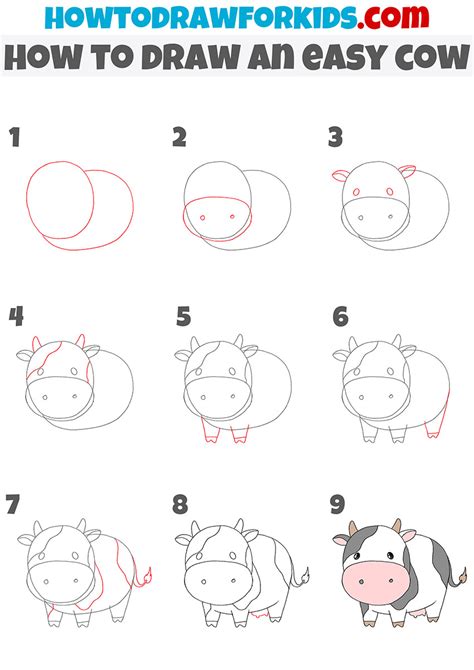 HOWTODRAWFORKIDS.com
HOW TO DRAW AN EASY COW

1

2

3

4

5

6

7

8

9