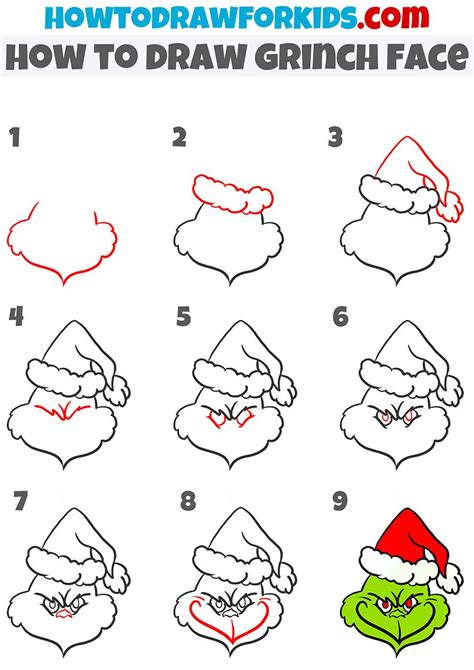 HOWTODRAWFORKIDS.com
HOW TO DRAW GRINCH FACE

1

2

3

4

5

6

7

8

9