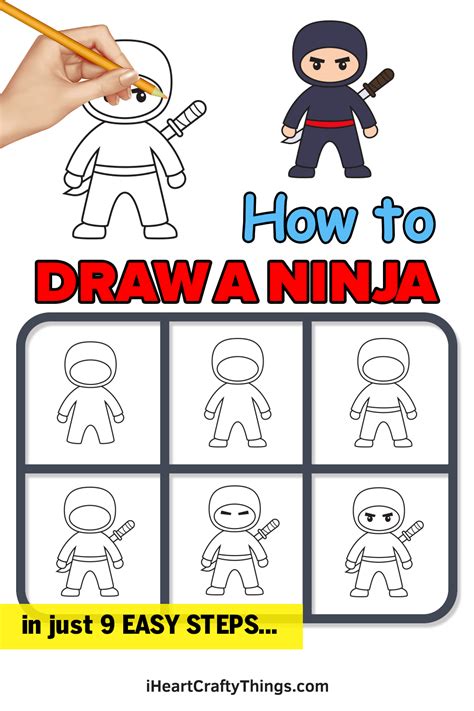 How to
DRAW A NINJA

in just 9 EASY STEPS...

iHeartCraftyThings.com